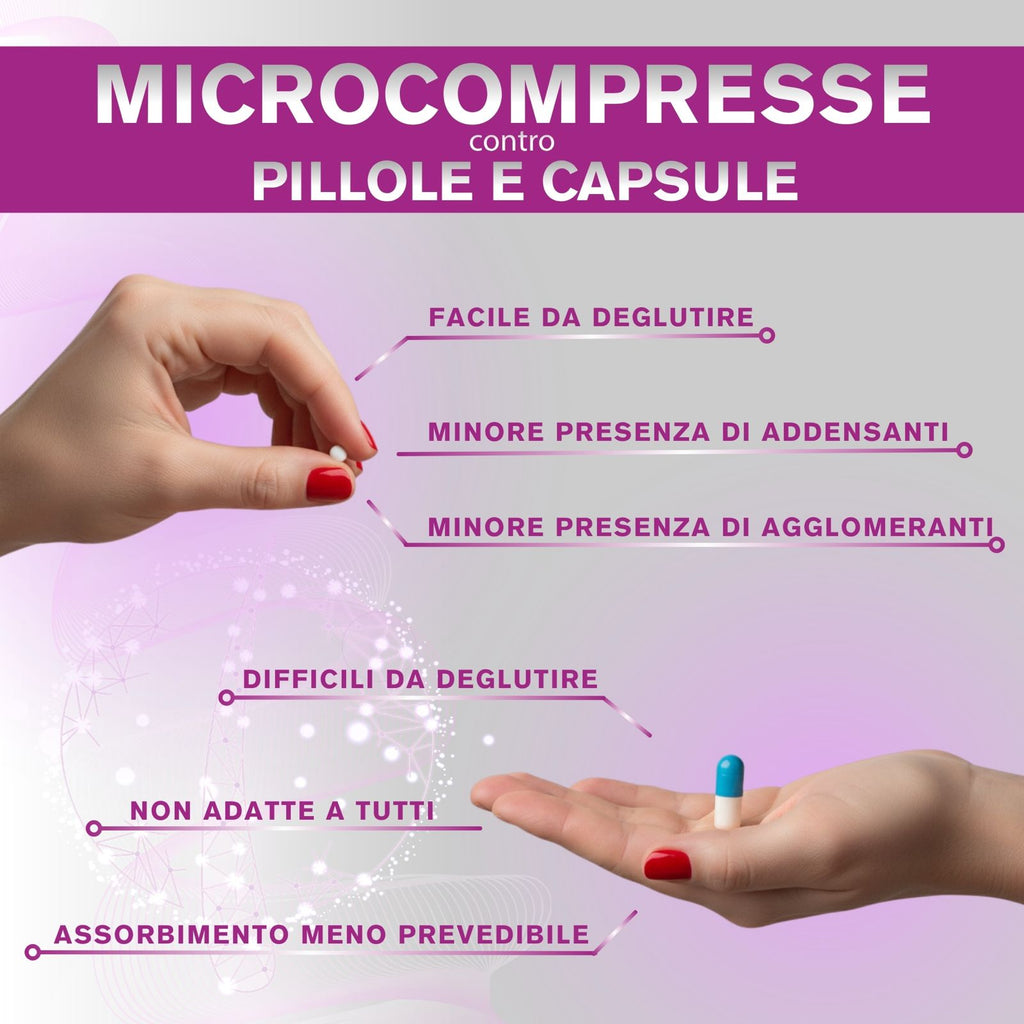 MICROCOMPRESSE
contro
PILLOLE E CAPSULE

FACILE DA DEGLUTIRE

MINORE PRESENZA DI ADDENSANTI

MINORE PRESENZA DI AGGLOMERANTI

DIFFICILI DA DEGLUTIRE

NON ADATTE A TUTTI

ASSORBIMENTO MENO PREVEDIBILE